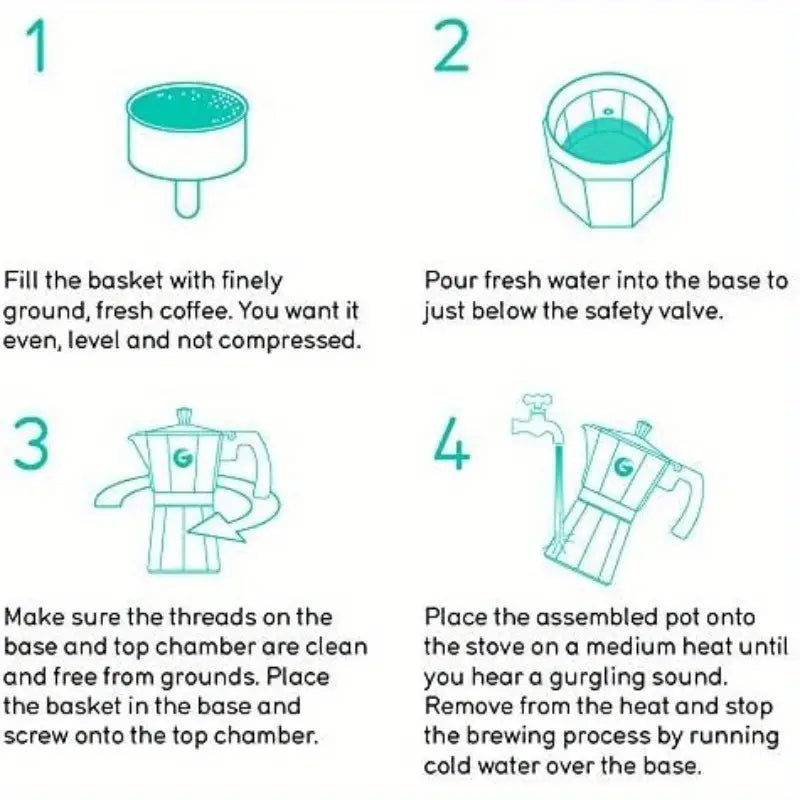 1

Fill the basket with finely ground, fresh coffee. You want it even, level and not compressed.

2

Pour fresh water into the base to just below the safety valve.

3

G

Make sure the threads on the base and top chamber are clean and free from grounds. Place the basket in the base and screw onto the top chamber.

4

G

Place the assembled pot onto the stove on a medium heat until you hear a gurgling sound. Remove from the heat and stop the brewing process by running cold water over the base.